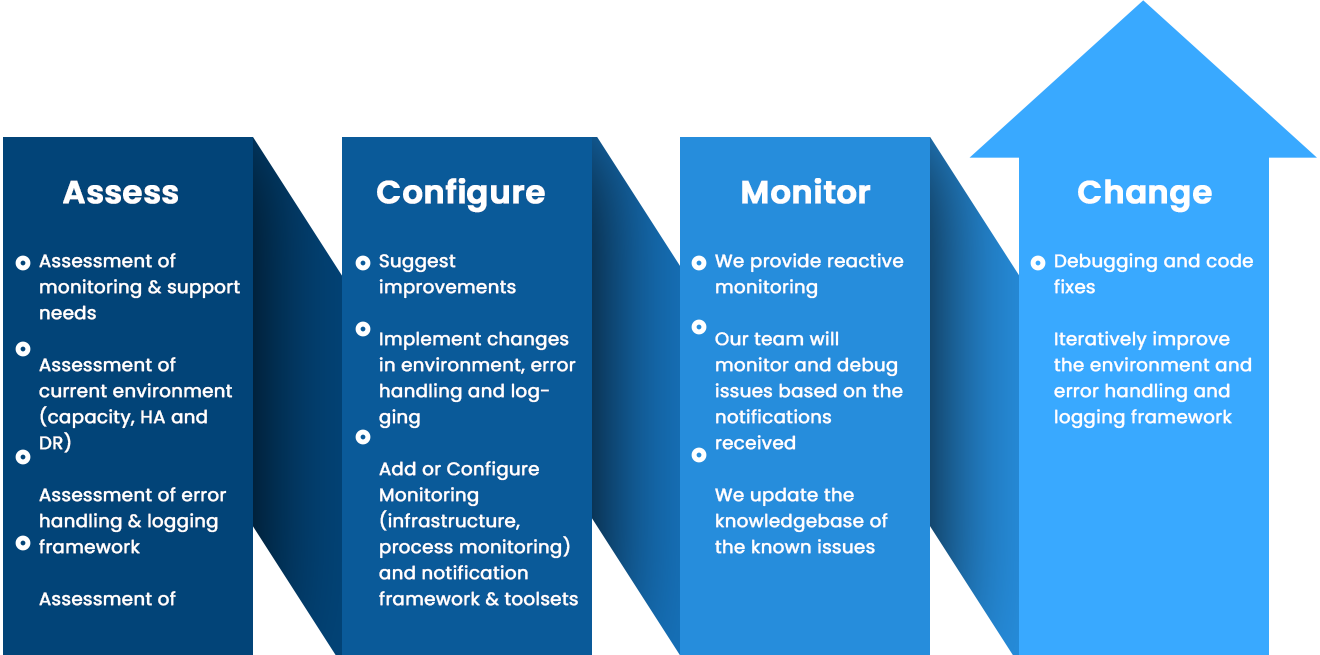 Assess

Assessment of monitoring & support needs

Assessment of current environment (capacity, HA and DR)

Assessment of error handling & logging framework

Assessment of

Configure

Suggest improvements

Implement changes in environment, error handling and logging

Add or Configure Monitoring (infrastructure, process monitoring) and notification framework & toolsets

Monitor

We provide reactive monitoring

Our team will monitor and debug issues based on the notifications received

We update the knowledgebase of the known issues

Change

Debugging and code fixes

Iteratively improve the environment and error handling and logging framework