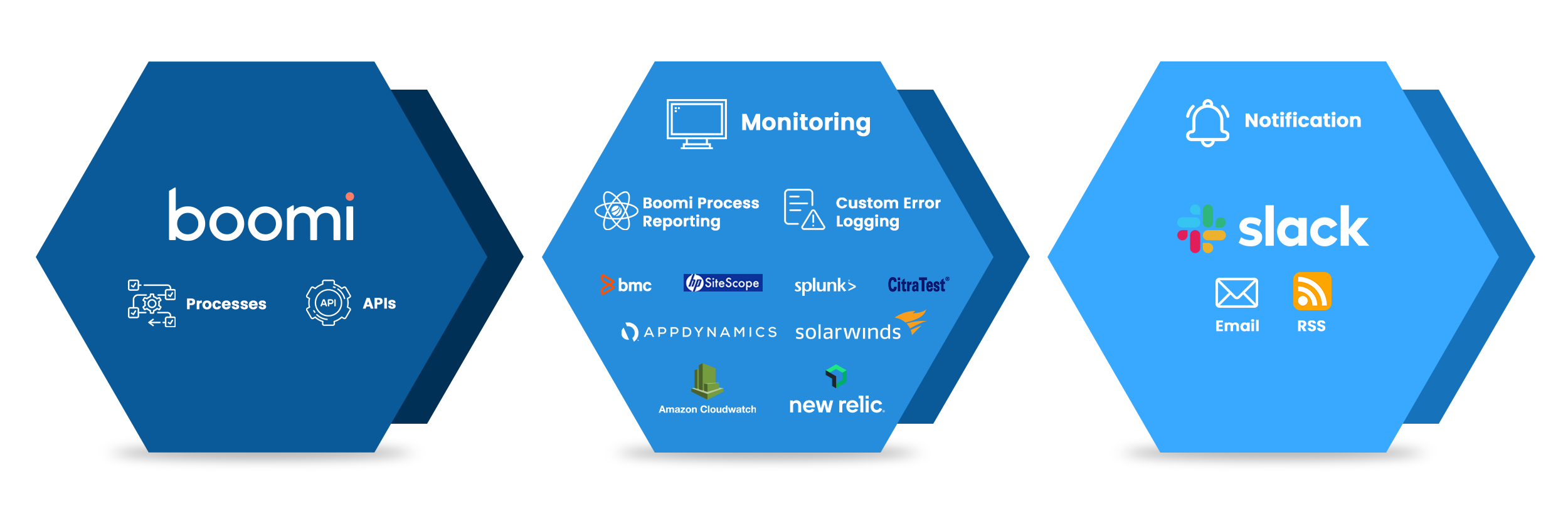 boomi

Processes

API

APIs

Monitoring

Boomi Process Reporting

Custom Error Logging

bmc

hp SiteScope

splunk>

CitraTest®

APPDYNAMICS

solarwinds

Amazon Cloudwatch

new relic.

Notification

slack

Email

RSS